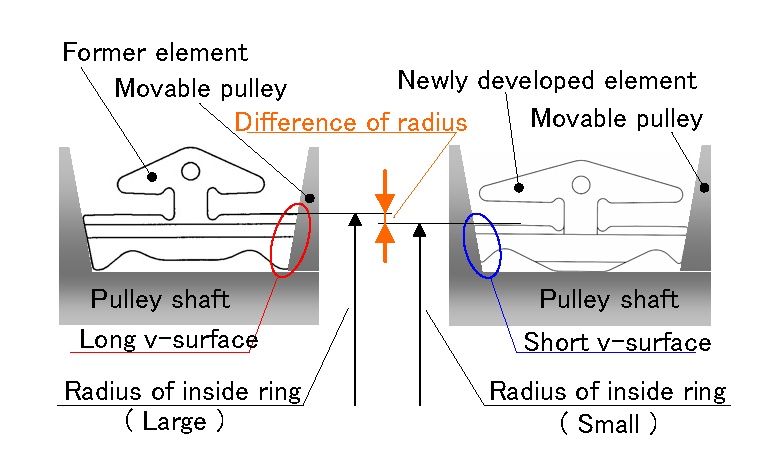 Former element
Movable pulley
Difference of radius
Newly developed element
Movable pulley
Pulley shaft
Pulley shaft
Long v-surface
Short v-surface
Radius of inside ring
( Large )
Radius of inside ring
( Small )