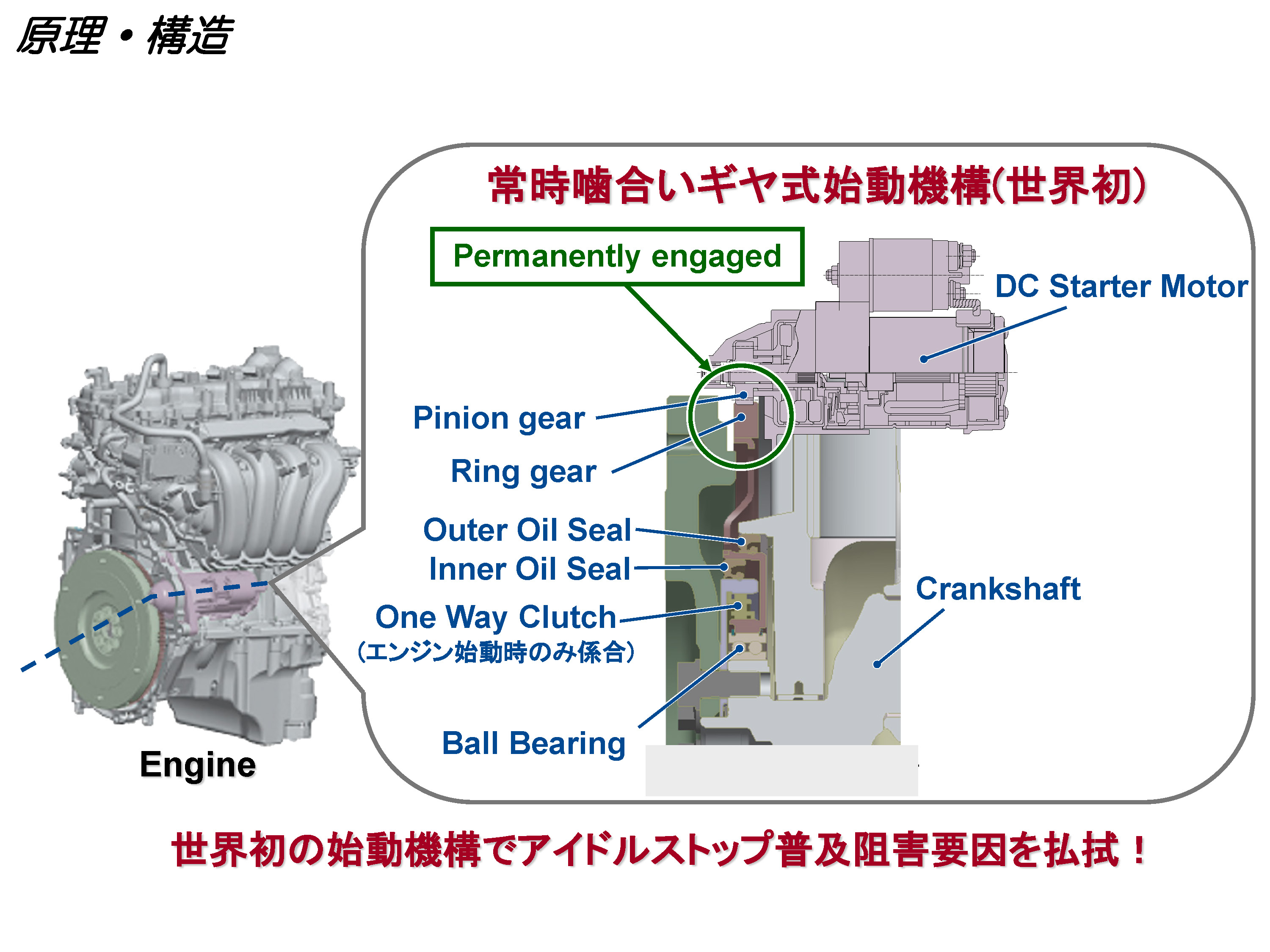 原理・構造

常時噛合いギヤ式始動機構(世界初)

Permanently engaged

DC Starter Motor

Pinion gear

Ring gear

Outer Oil Seal

Inner Oil Seal

One Way Clutch
(エンジン始動時のみ係合)

Crankshaft

Ball Bearing

Engine

世界初の始動機構でアイドルストップ普及阻害要因を払拭！