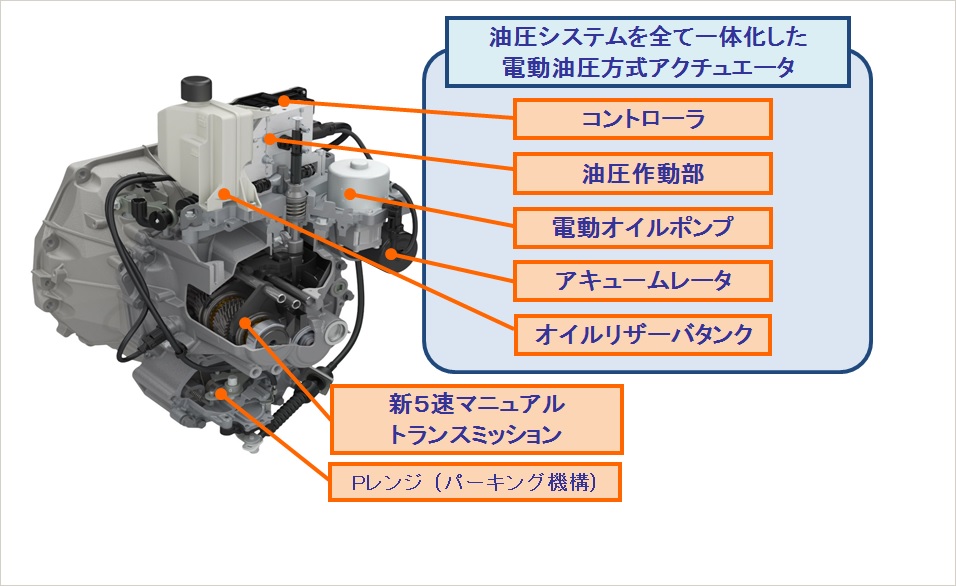 油圧システムを全て一体化した
電動油圧方式アクチュエータ

コントローラ

油圧作動部

電動オイルポンプ

アキュームレータ

オイルリザーバタンク

新5速マニュアル
トランスミッション

Pレンジ（パーキング機構）