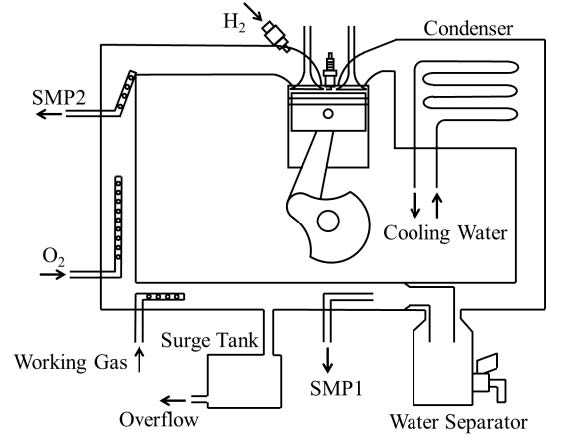 $H_2$

Condenser

SMP2

Cooling Water

$O_2$

Surge Tank

Working Gas

SMP1

Overflow

Water Separator