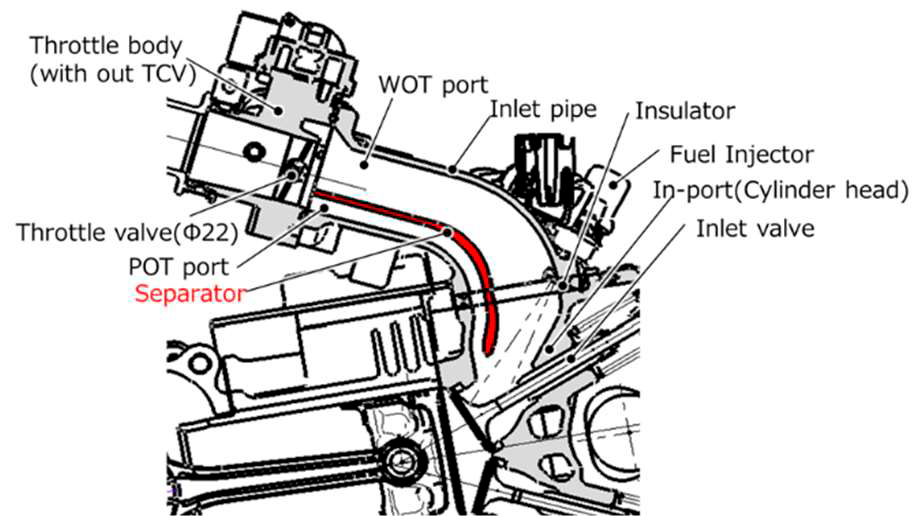 Throttle body
(with out TCV)

WOT port

Inlet pipe

Insulator

Fuel Injector

In-port(Cylinder head)

Inlet valve

Throttle valve(Φ22)

POT port

Separator