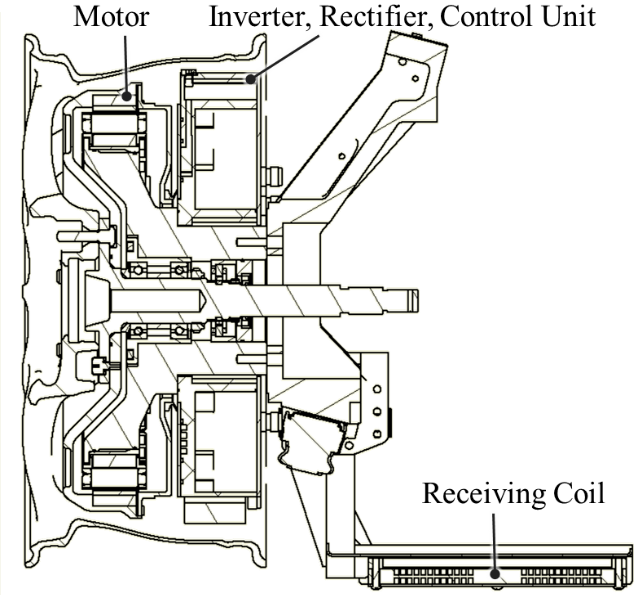 Motor
Inverter, Rectifier, Control Unit
Receiving Coil