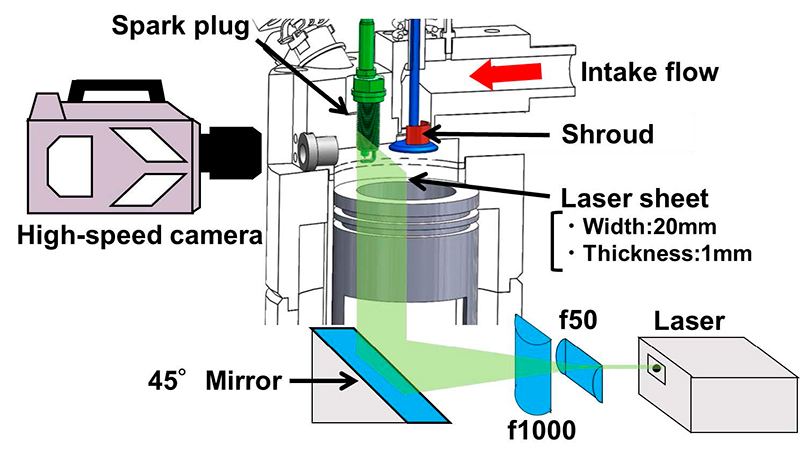 Spark plug

Intake flow

Shroud

Laser sheet
・Width:20mm
・Thickness:1mm

High-speed camera

f50

Laser

45° Mirror

f1000