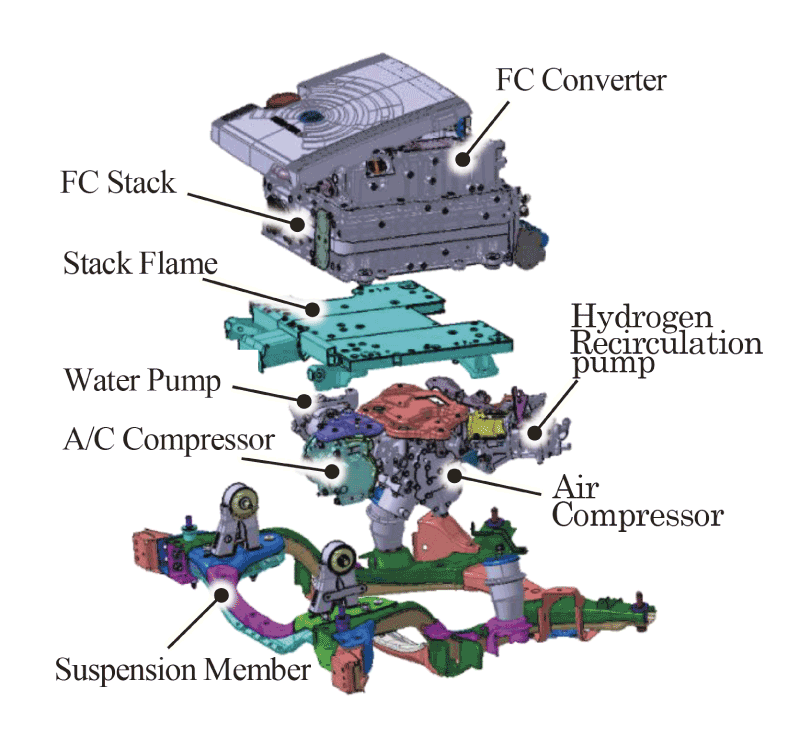 FC Converter

FC Stack

Stack Flame

Hydrogen Recirculation pump

Water Pump

A/C Compressor

Air Compressor

Suspension Member