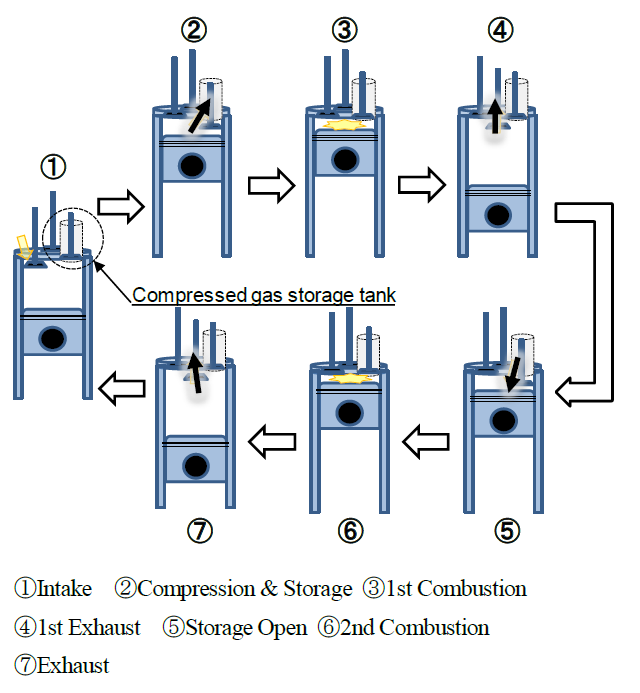 ②

③

④

①

Compressed gas storage tank

⑦

⑥

⑤

①Intake ②Compression & Storage ③1st Combustion

④1st Exhaust ⑤Storage Open ⑥2nd Combustion

⑦Exhaust