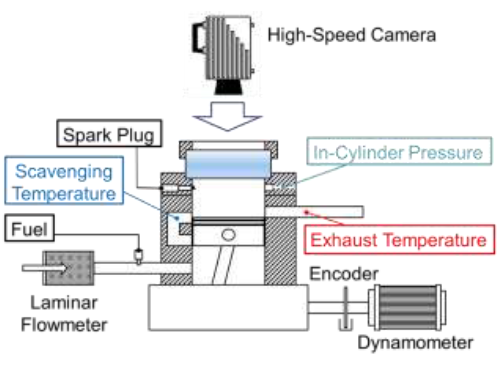 High-Speed Camera

Spark Plug

In-Cylinder Pressure

Scavenging Temperature

Fuel

Exhaust Temperature

Encoder

Laminar Flowmeter

Dynamometer