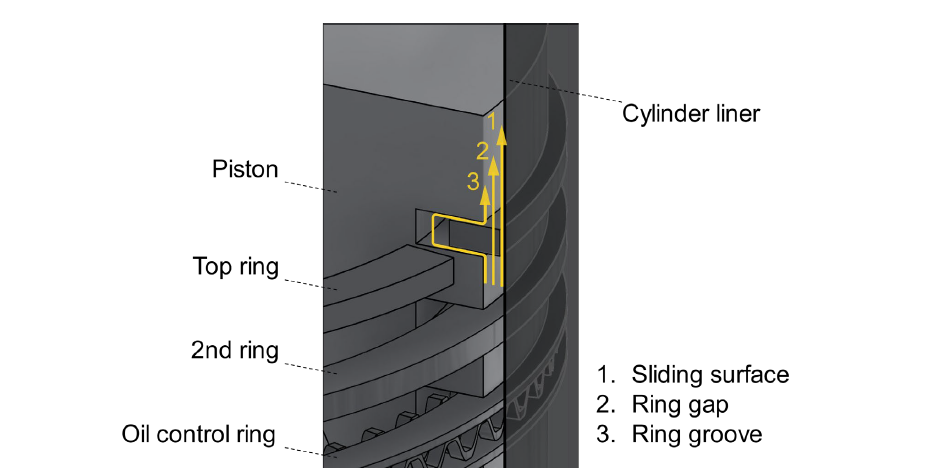 Cylinder liner

1
2
3

Piston

Top ring

2nd ring

Oil control ring

1. Sliding surface
2. Ring gap
3. Ring groove