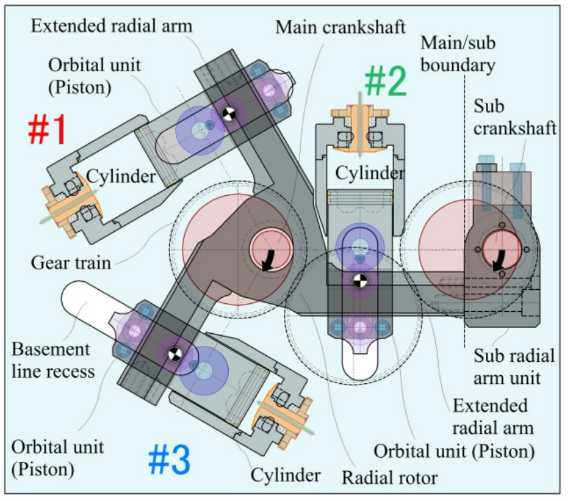 Extended radial arm
Main crankshaft
Main/sub boundary
Orbital unit (Piston)
#2
#1
Sub crankshaft
Cylinder
Cylinder
Gear train
Basement line recess
Sub radial arm unit
Extended radial arm
Orbital unit (Piston)
Orbital unit (Piston)
#3
Cylinder
Radial rotor