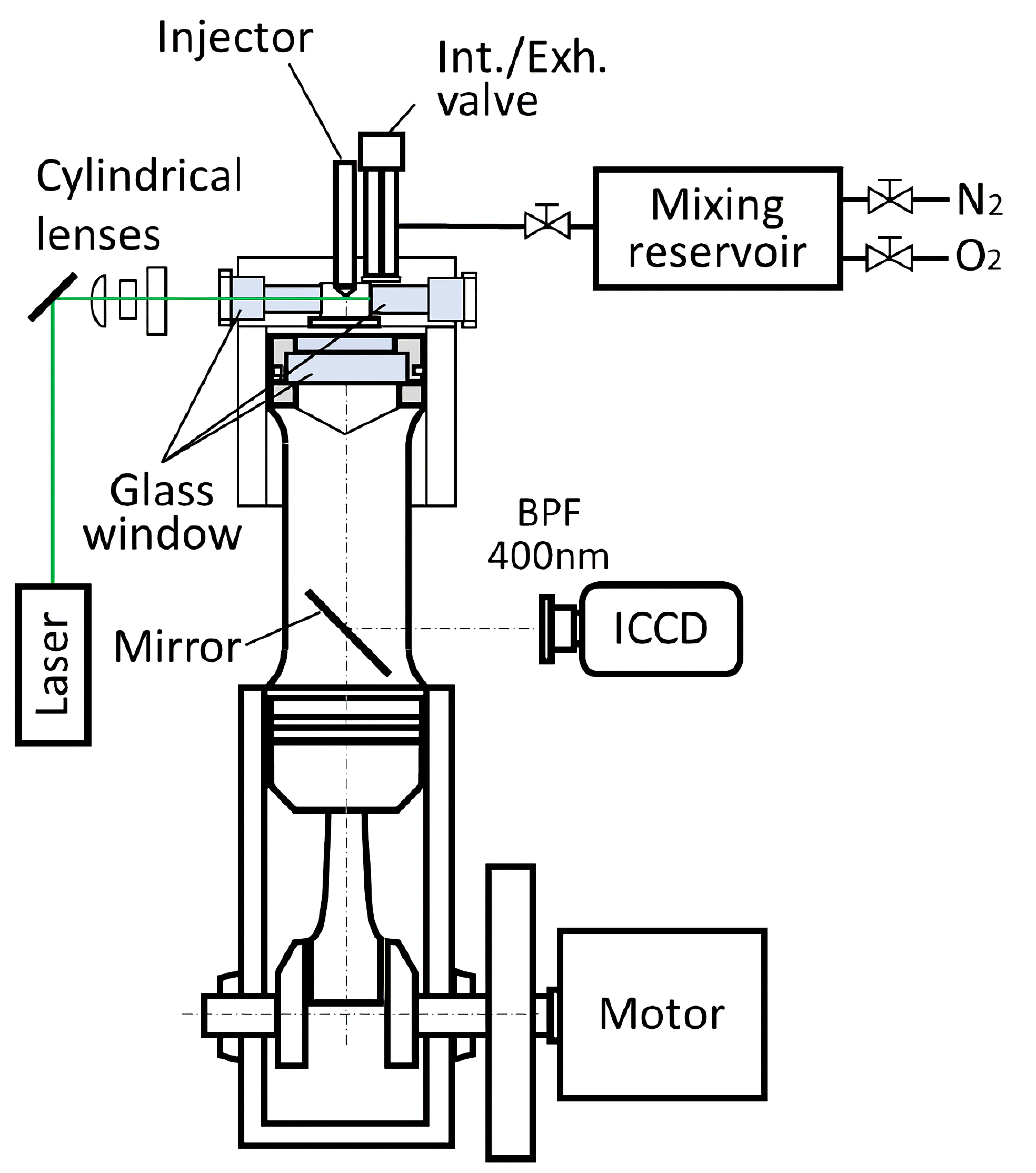 Injector

Int./Exh. valve

Cylindrical lenses

Mixing reservoir

$N_2$

$O_2$

Glass window

BPF 400nm

Laser

Mirror

ICCD

Motor