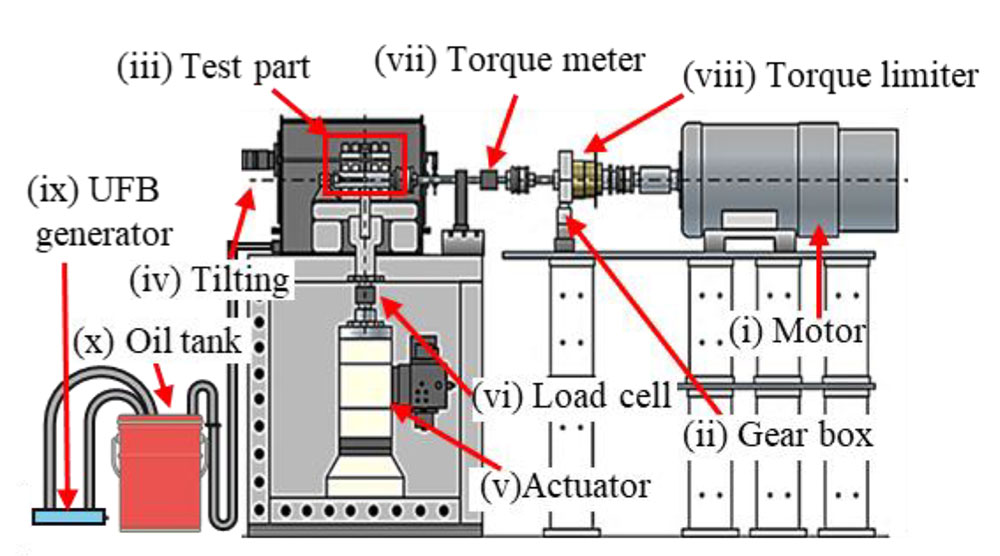 (iii) Test part

(vii) Torque meter

(viii) Torque limiter

(ix) UFB generator

(iv) Tilting

(x) Oil tank

(i) Motor

(vi) Load cell

(ii) Gear box

(v)Actuator