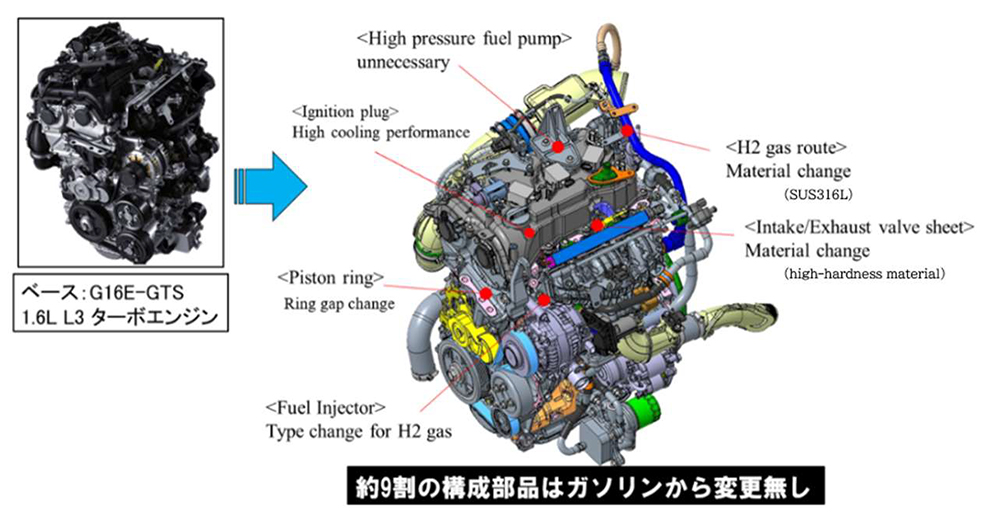 ベース:G16E-GTS
1.6L L3 ターボエンジン

<High pressure fuel pump>
unnecessary

<Ignition plug>
High cooling performance

<H2 gas route>
Material change
(SUS316L)

<Intake/Exhaust valve sheet>
Material change
(high-hardness material)

<Piston ring>
Ring gap change

<Fuel Injector>
Type change for H2 gas

約9割の構成部品はガソリンから変更無し